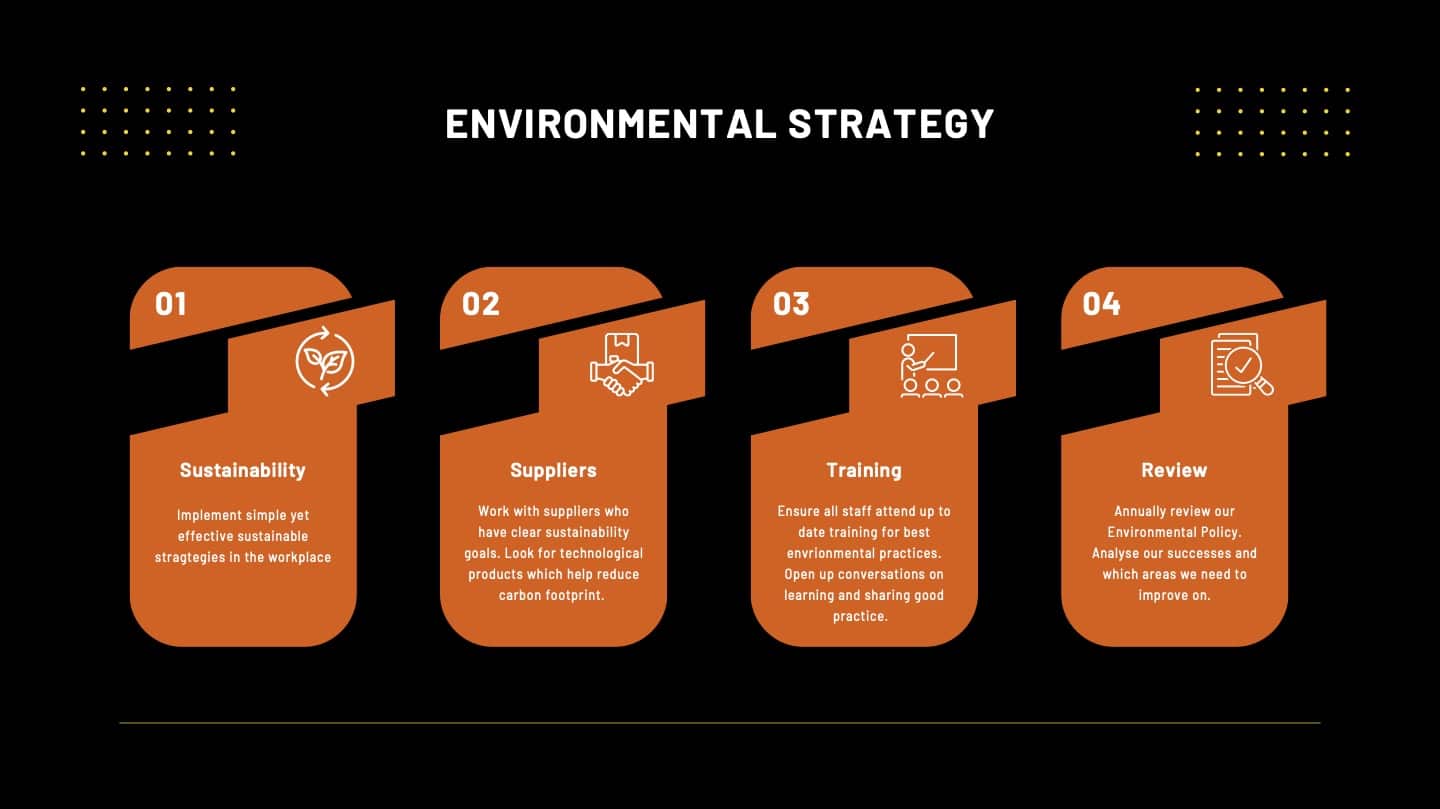 ENVIRONMENTAL STRATEGY

01

Sustainability

Implement simple yet effective sustainable stragtegies in the workplace

02

Suppliers

Work with suppliers who have clear sustainability goals. Look for technological products which help reduce carbon footprint.

03

Training

Ensure all staff attend up to date training for best envrionmental practices. Open up conversations on learning and sharing good practice.

04

Review

Annually review our Environmental Policy. Analyse our successes and which areas we need to improve on.